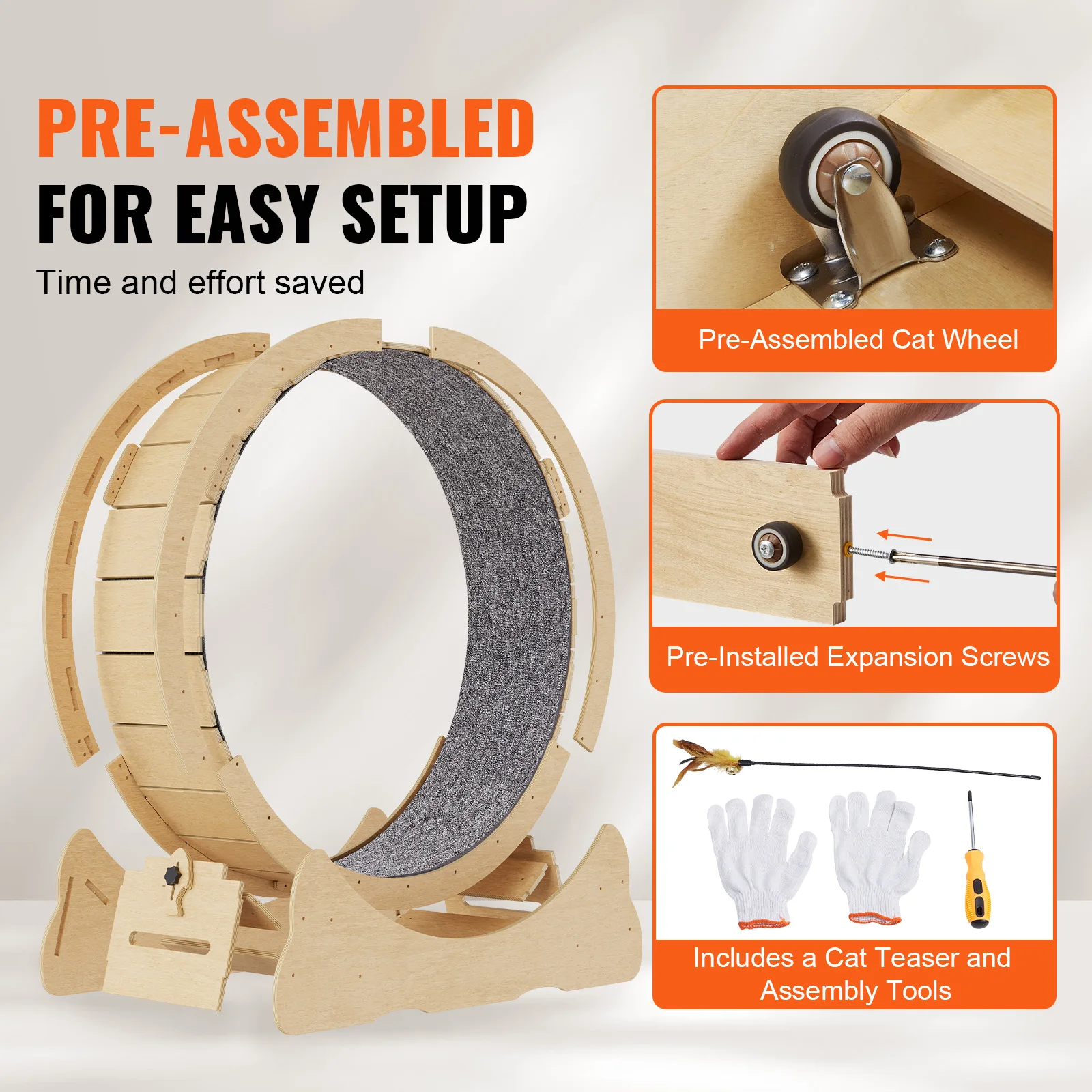 PRE-ASSEMBLED
FOR EASY SETUP

Time and effort saved

Pre-Assembled Cat Wheel

Pre-Installed Expansion Screws

Includes a Cat Teaser and Assembly Tools